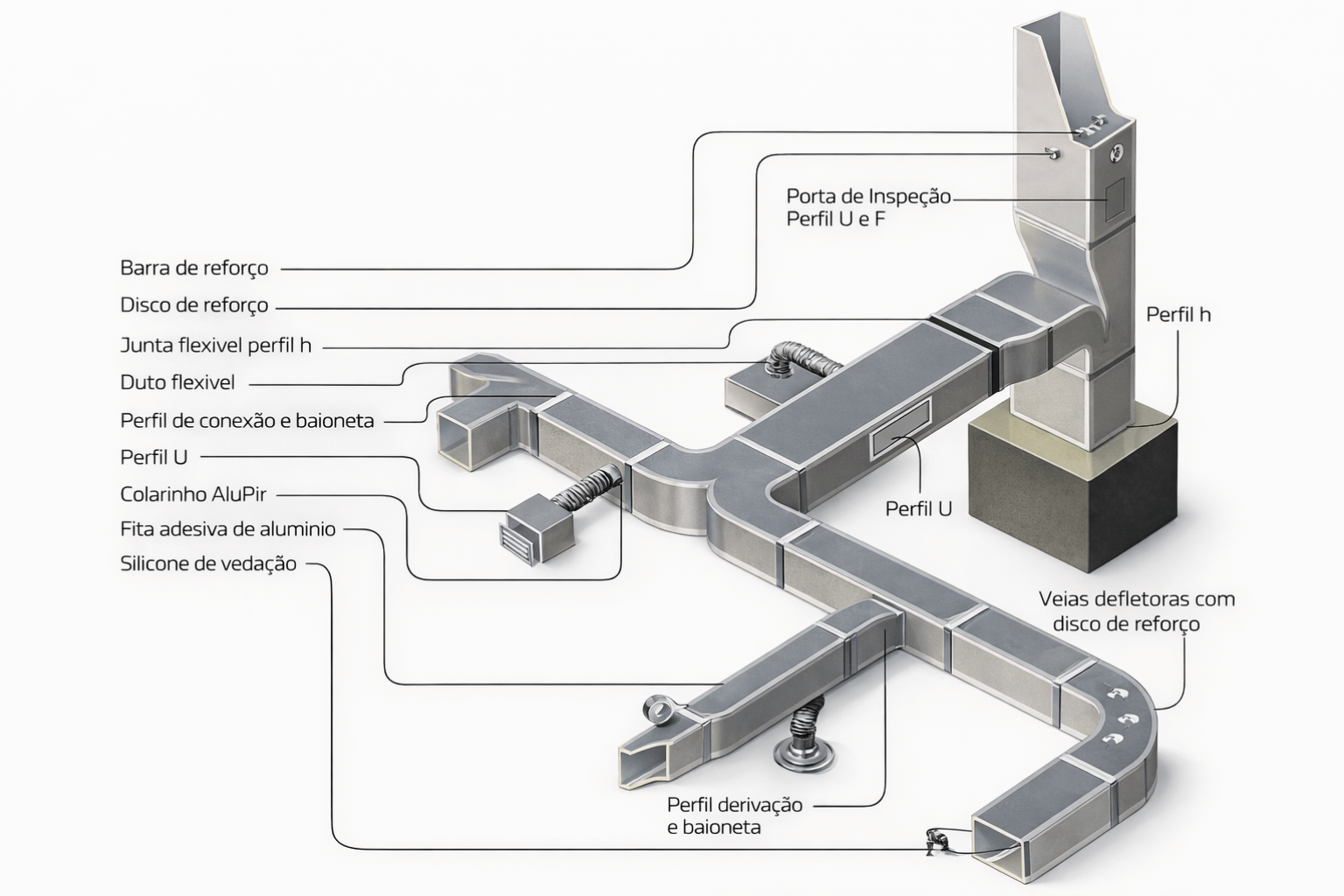 Porta de Inspeção
Perfil U e F

Barra de reforço

Disco de reforço

Junta flexivel perfil h

Duto flexivel

Perfil de conexão e baioneta

Perfil U

Colarinho AluPir

Fita adesiva de aluminio

Silicone de vedação

Perfil h

Perfil U

Veias defletoras com disco de reforço

Perfil derivação e baioneta